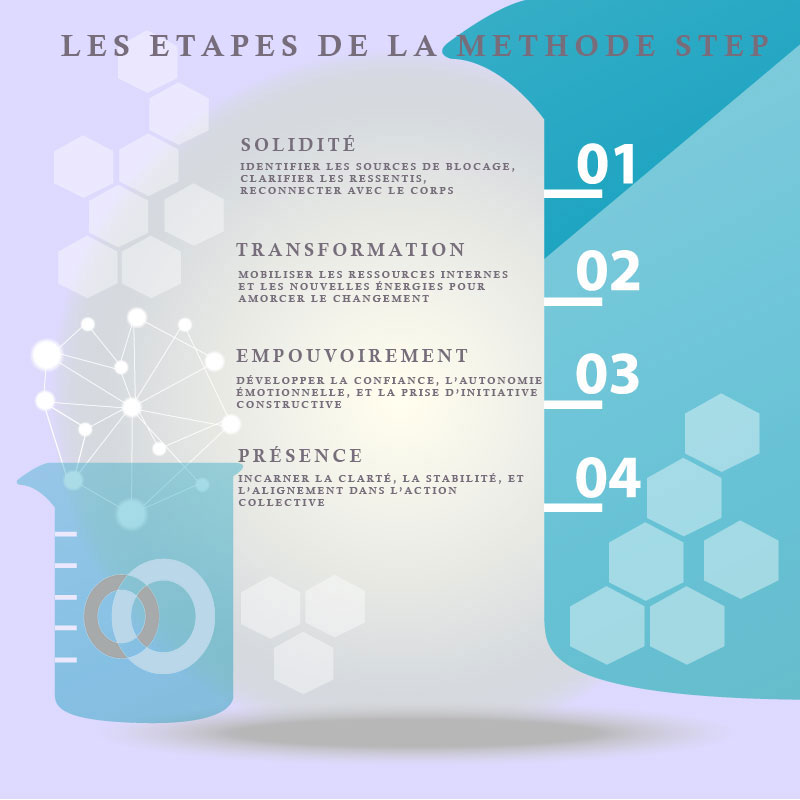 LES ETAPES DE LA METHODE STEP

SOLIDITÉ

IDENTIFIER LES SOURCES DE BLOCAGE, CLARIFIER LES RESSENTIS, RECONNECTER AVEC LE CORPS

01

TRANSFORMATION

MOBILISER LES RESSOURCES INTERNES ET LES NOUVELLES ÉNERGIES POUR AMORCER LE CHANGEMENT

02

EMPOUVOIREMENT

DÉVELOPPER LA CONFIANCE, L'AUTONOMIE ÉMOTIONNELLE, ET LA PRISE D'INITIATIVE CONSTRUCTIVE

03

PRÉSENCE

INCARNER LA CLARTÉ, LA STABILITÉ, ET L'ALIGNEMENT DANS L'ACTION COLLECTIVE

04